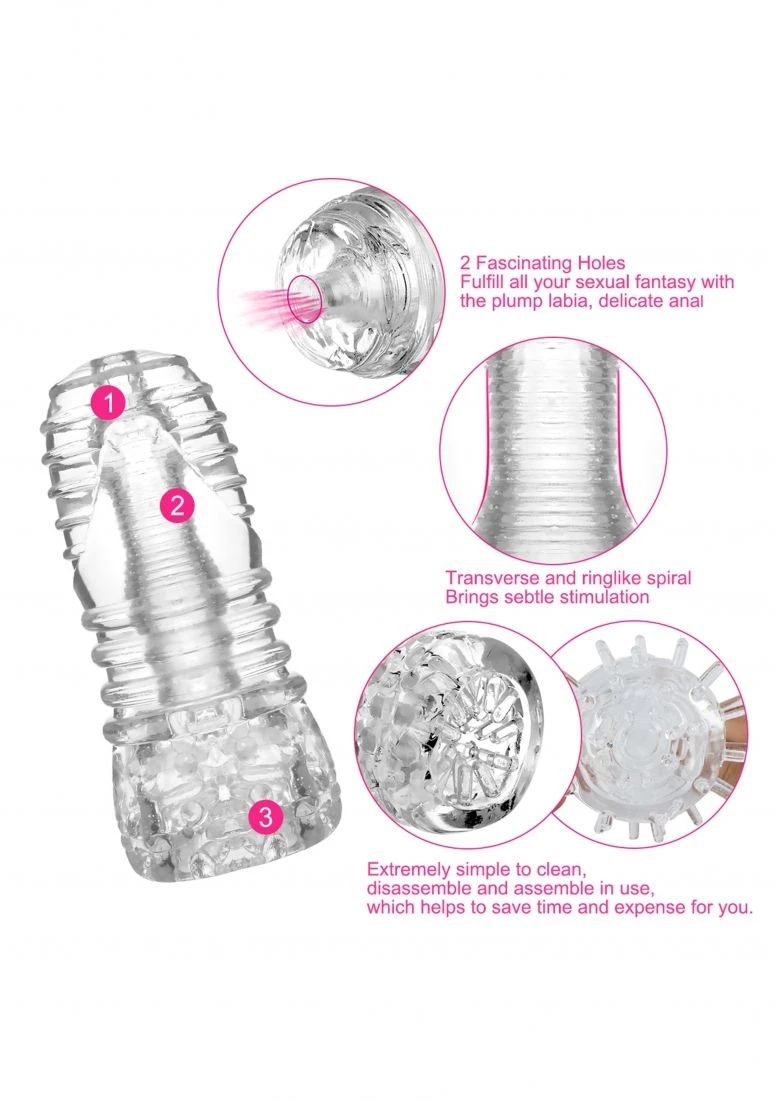 2 Fascinating Holes
Fulfill all your sexual fantasy with the plump labia, delicate anal

1

2

Transverse and ringlike spiral
Brings sebtle stimulation

3

Extremely simple to clean, disassemble and assemble in use, which helps to save time and expense for you.